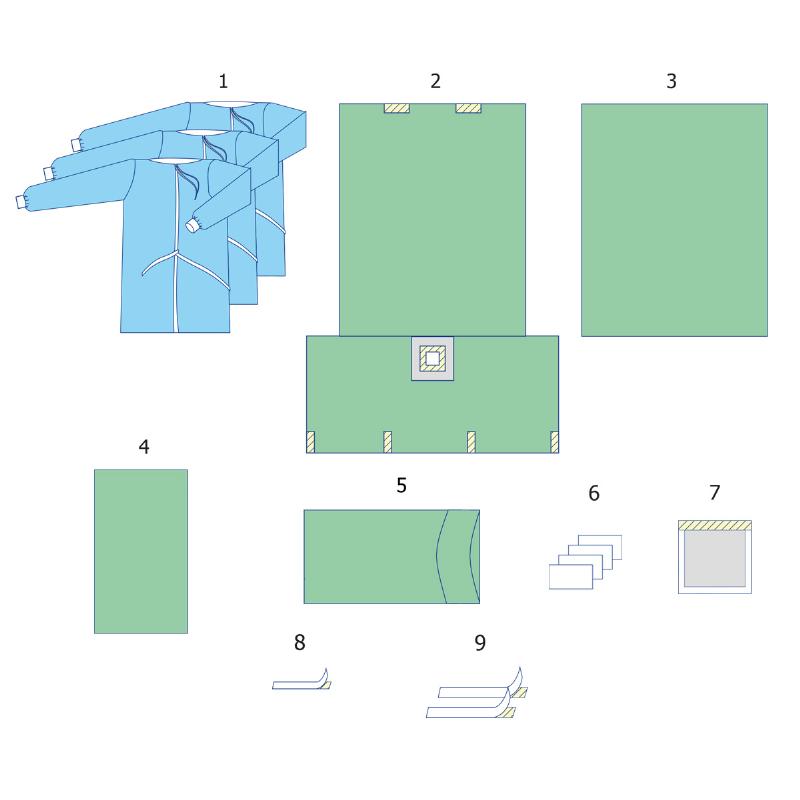 1
2
3
4
5
6
7
8
9